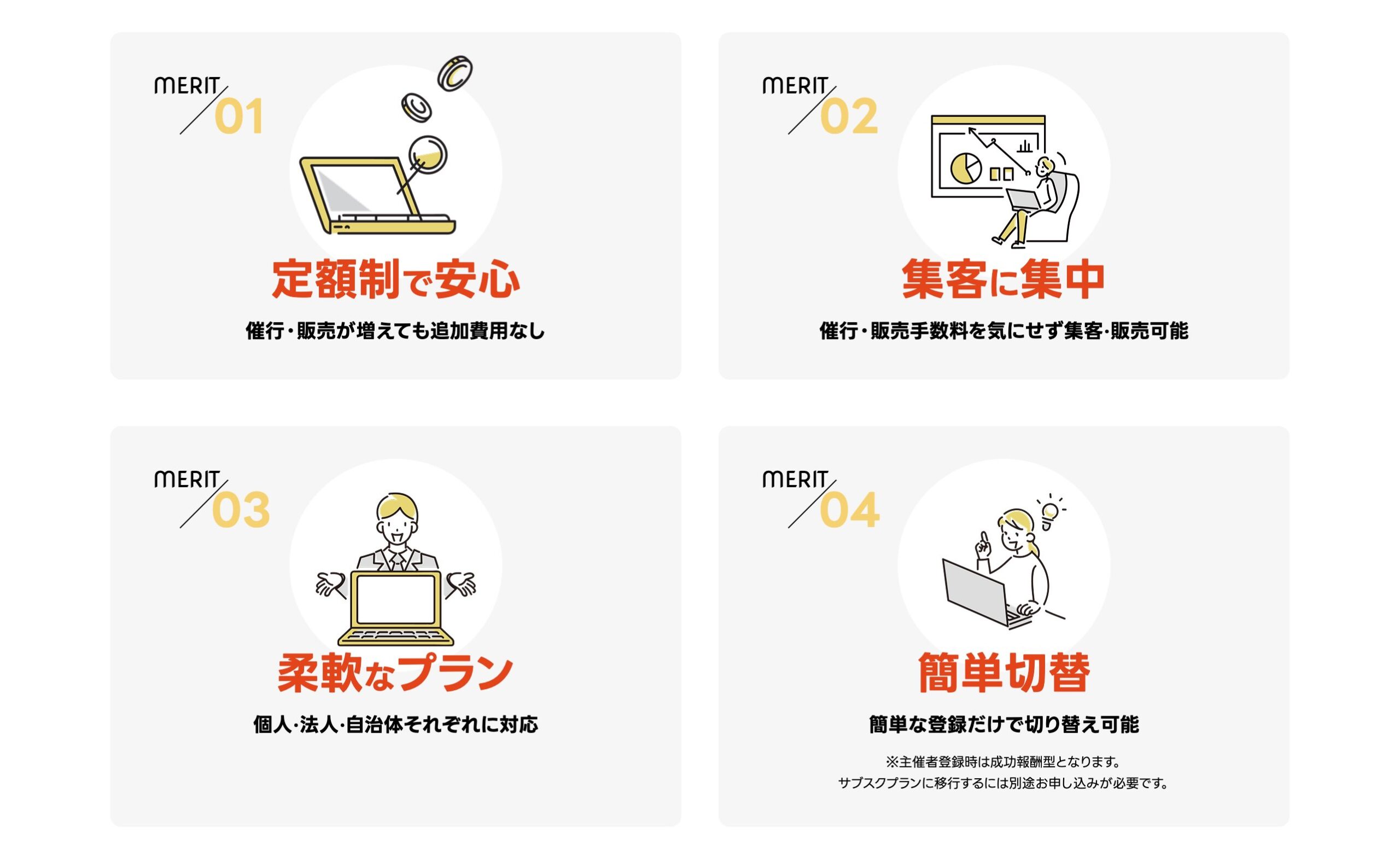 MERIT 01

定額制で安心

催行・販売が増えても追加費用なし

MERIT 02

集客に集中

催行・販売手数料を気にせず集客・販売可能

MERIT 03

柔軟なプラン

個人・法人・自治体それぞれに対応

MERIT 04

簡単切替

簡単な登録だけで切り替え可能

※主催者登録時は成功報酬型となります。
サブスクプランに移行するには別途お申し込みが必要です。